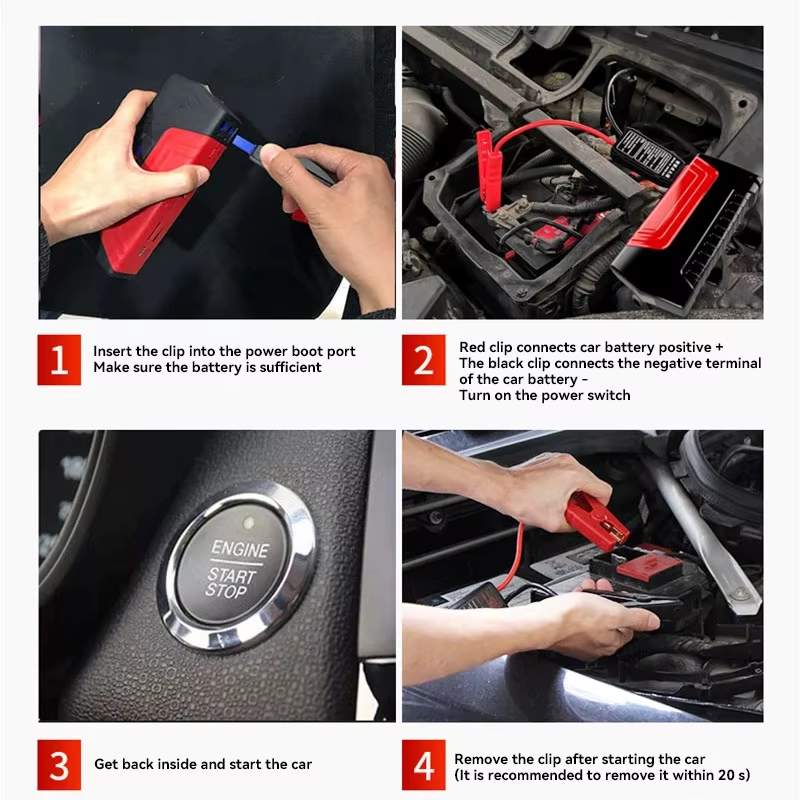 1
Insert the clip into the power boot port
Make sure the battery is sufficient

2
Red clip connects car battery positive +
The black clip connects the negative terminal of the car battery -
Turn on the power switch

ENGINE
START
STOP

3
Get back inside and start the car

4
Remove the clip after starting the car
(It is recommended to remove it within 20 s)