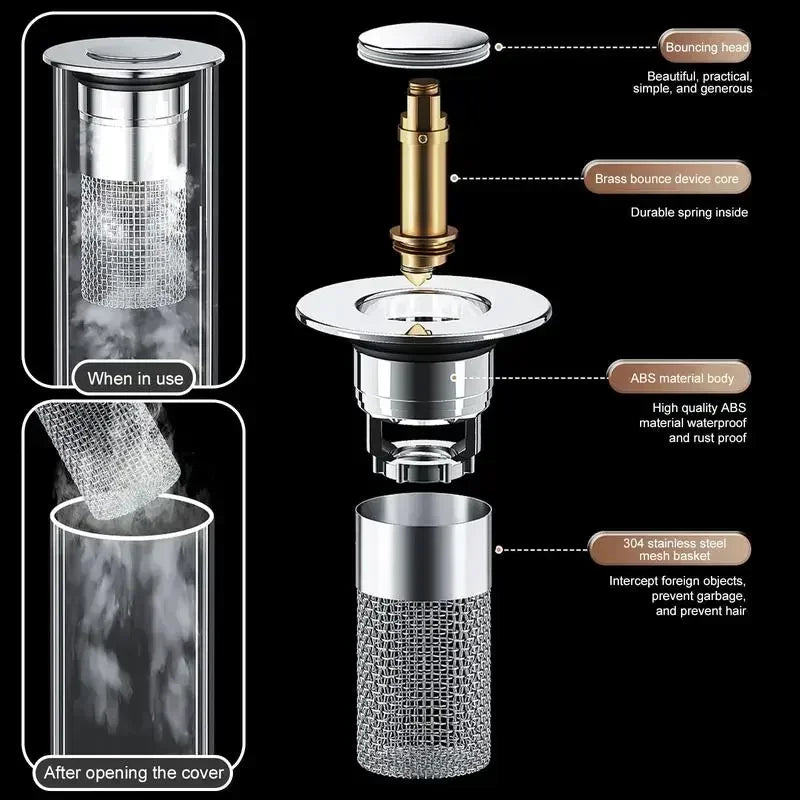 When in use

After opening the cover

Bouncing head

Beautiful, practical, simple, and generous

Brass bounce device core

Durable spring inside

ABS material body

High quality ABS material waterproof and rust proof

304 stainless steel mesh basket

Intercept foreign objects, prevent garbage, and prevent hair