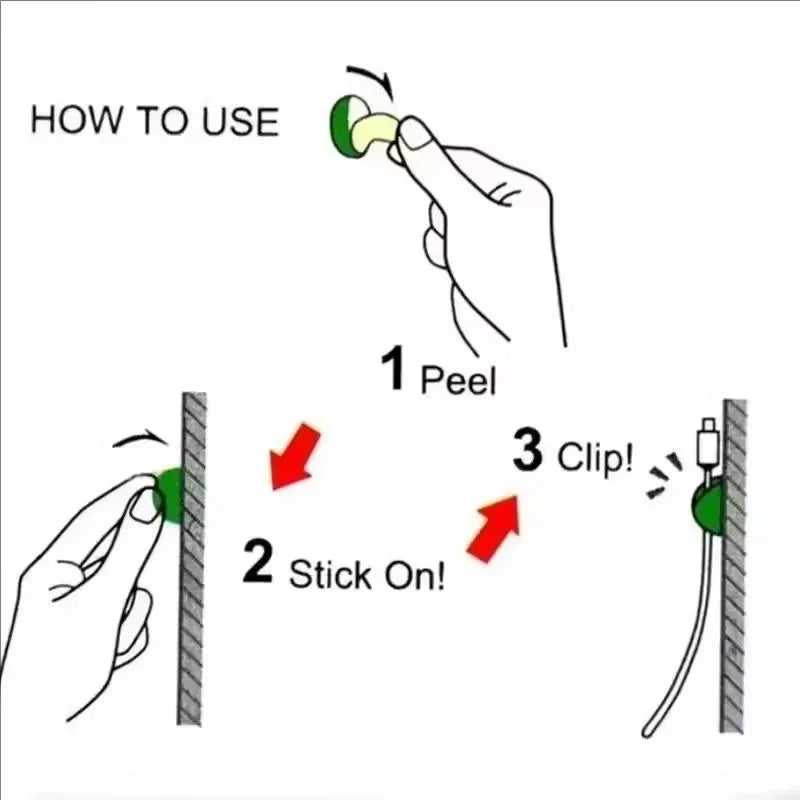 HOW TO USE

1 Peel

2 Stick On!

3 Clip!