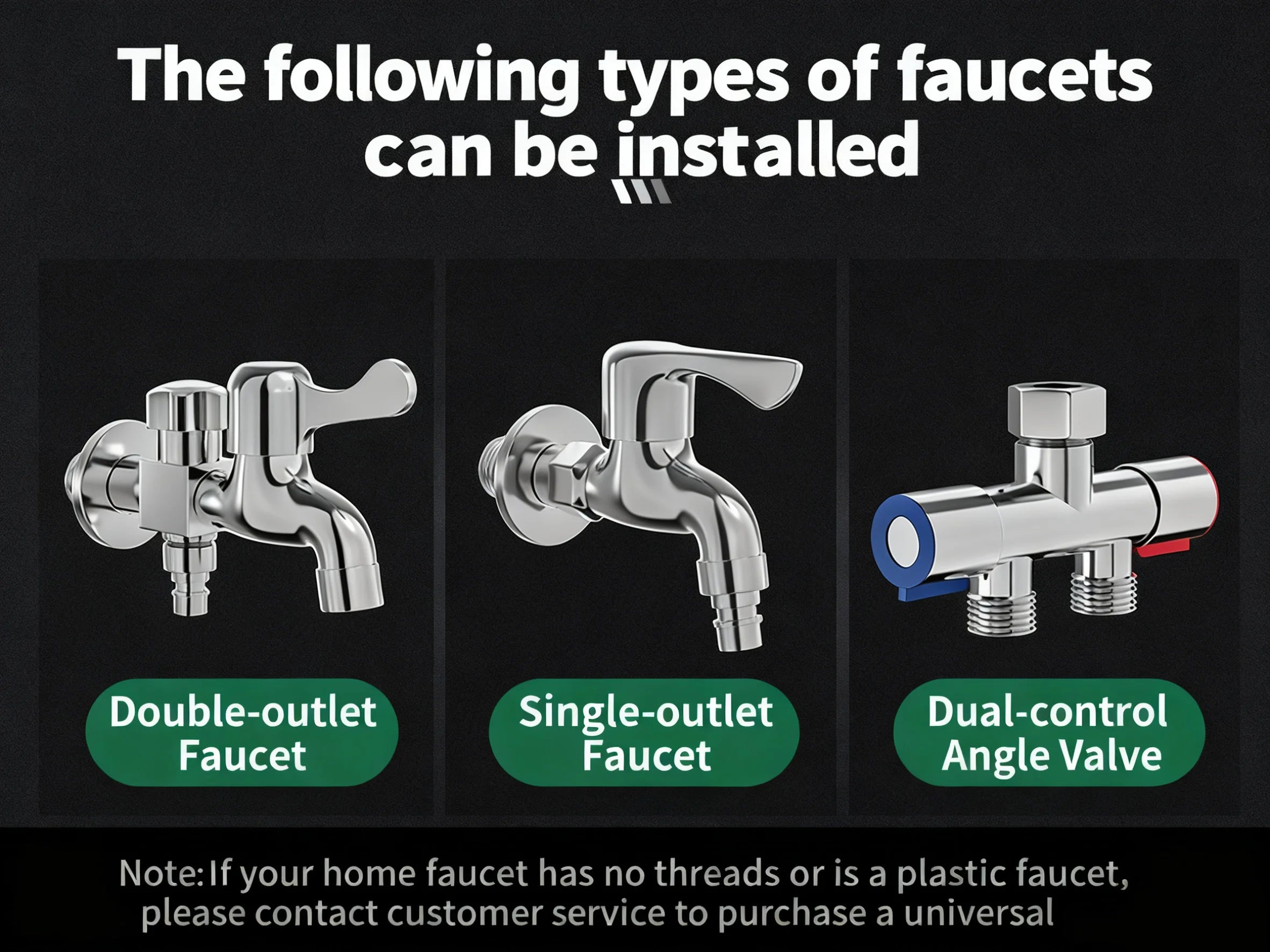 The following types of faucets can be installed

Double-outlet Faucet

Single-outlet Faucet

Dual-control Angle Valve

Note: If your home faucet has no threads or is a plastic faucet, please contact customer service to purchase a universal