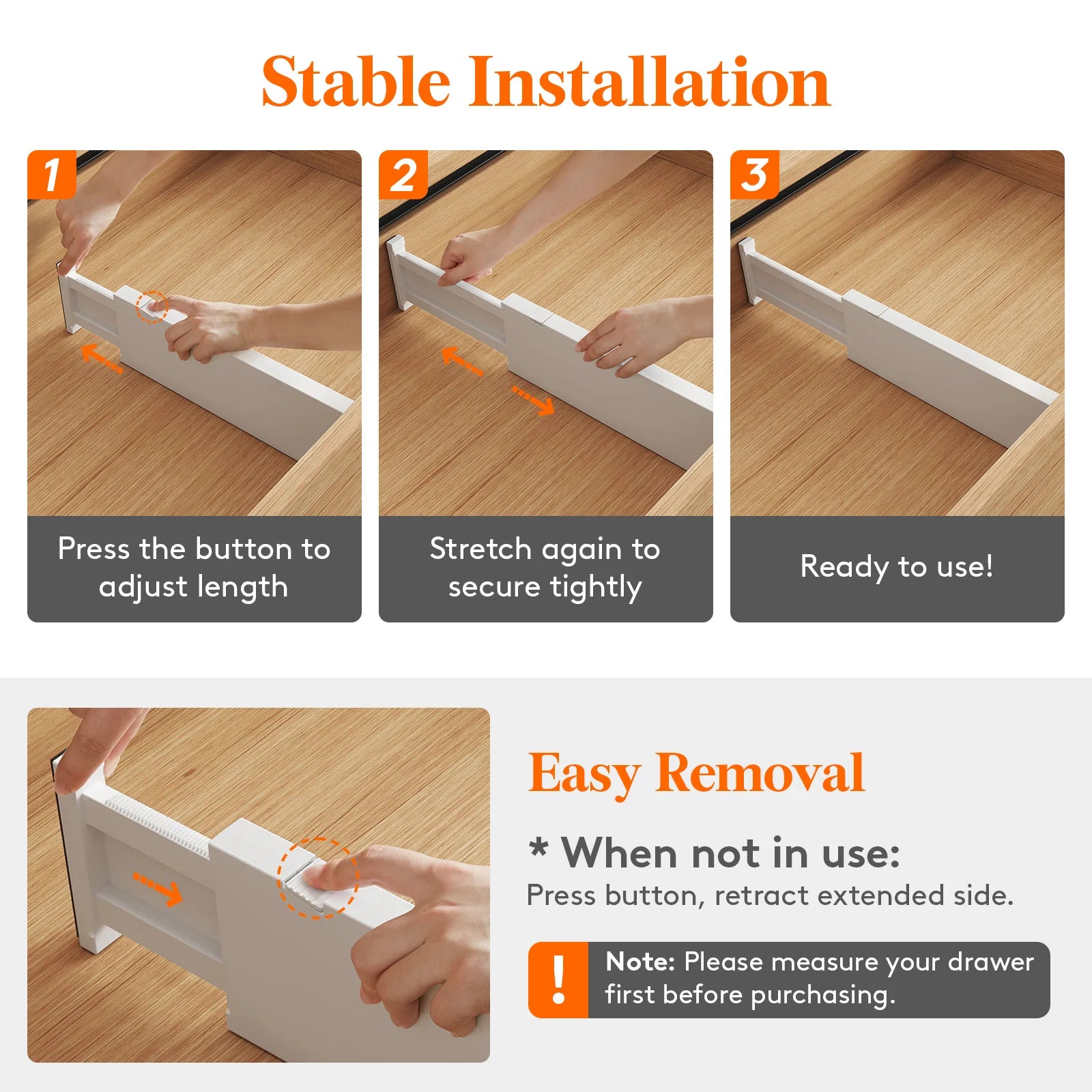 Stable Installation

1
Press the button to adjust length

2
Stretch again to secure tightly

3
Ready to use!

Easy Removal

* When not in use:
Press button, retract extended side.

!
Note: Please measure your drawer first before purchasing.