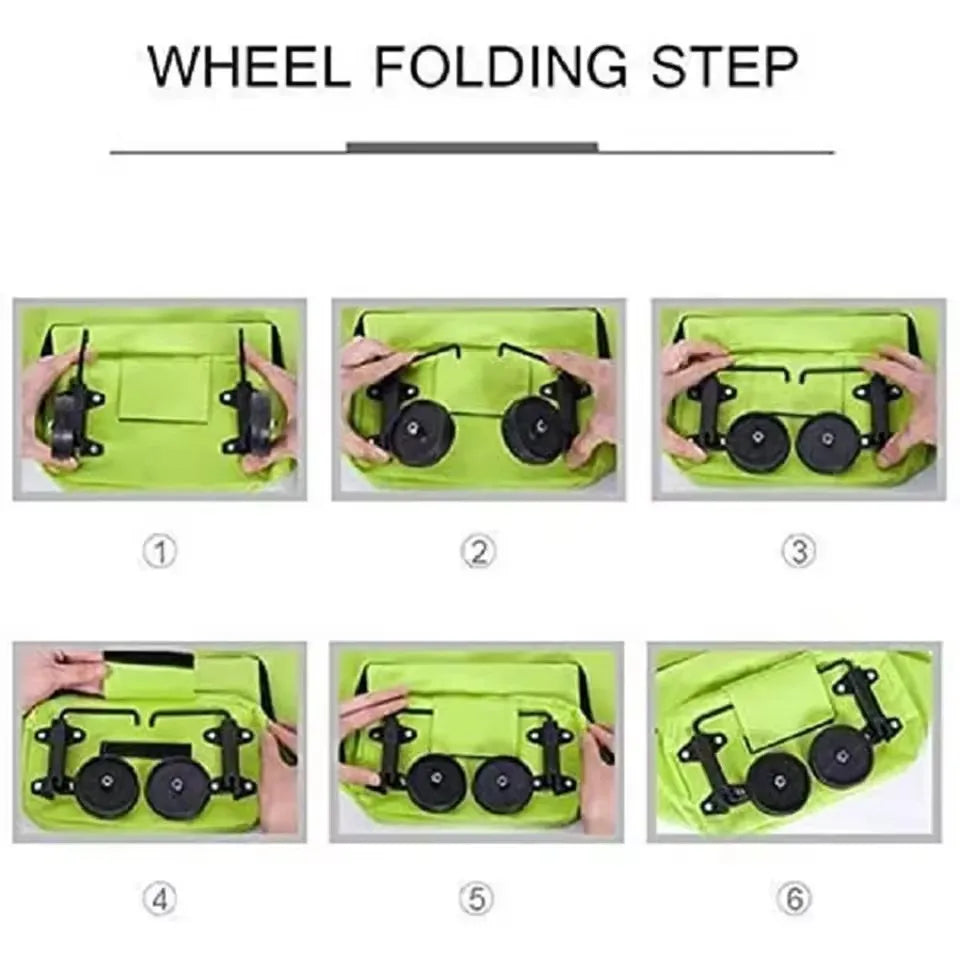 WHEEL FOLDING STEP

①

②

③

④

⑤

⑥