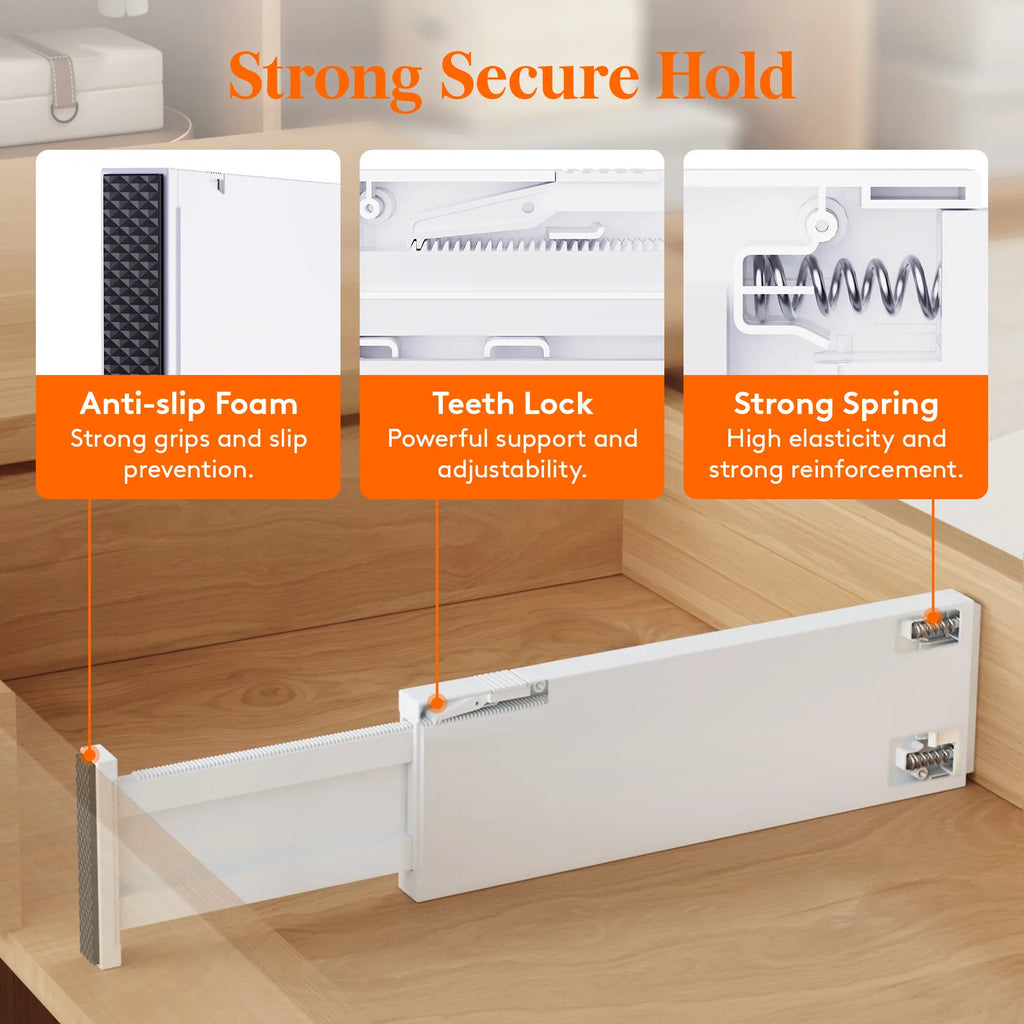 Strong Secure Hold

Anti-slip Foam
Strong grips and slip prevention.

Teeth Lock
Powerful support and adjustability.

Strong Spring
High elasticity and strong reinforcement.