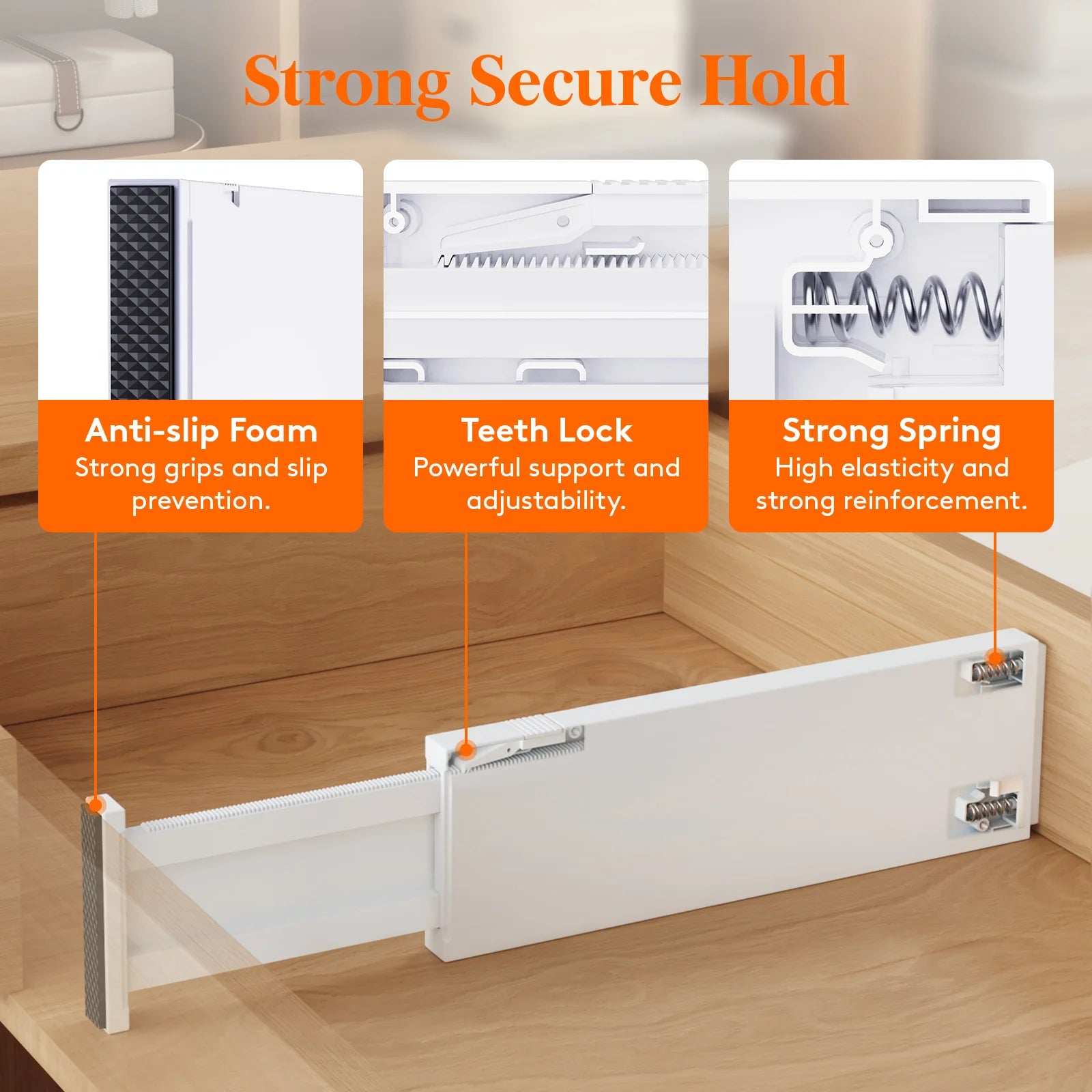 Strong Secure Hold

Anti-slip Foam
Strong grips and slip prevention.

Teeth Lock
Powerful support and adjustability.

Strong Spring
High elasticity and strong reinforcement.